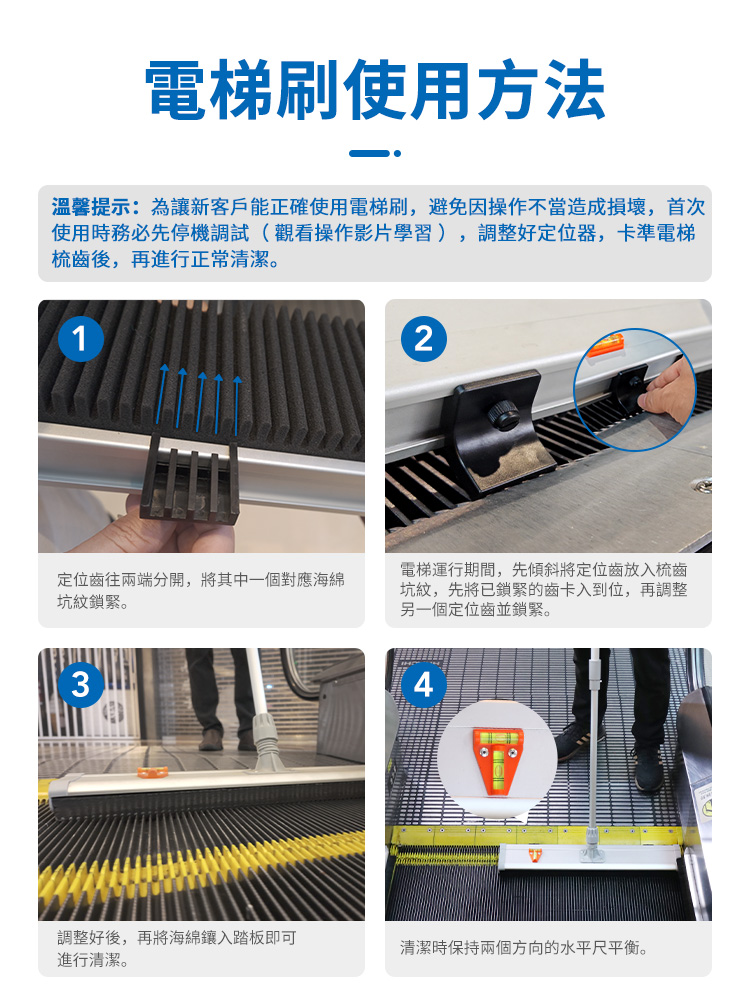 電梯刷使用方法

溫馨提示：為讓新客戶能正確使用電梯刷，避免因操作不當造成損壞，首次使用時務必先停機調試（觀看操作影片學習），調整好定位器，卡準電梯梳齒後，再進行正常清潔。

1

定位齒往兩端分開，將其中一個對應海綿坑紋鎖緊。

2

電梯運行期間，先傾斜將定位齒放入梳齒坑紋，先將已鎖緊的齒卡入到位，再調整另一個定位齒並鎖緊。

3

調整好後，再將海綿鑲入踏板即可進行清潔。

4

清潔時保持兩個方向的水平尺平衡。